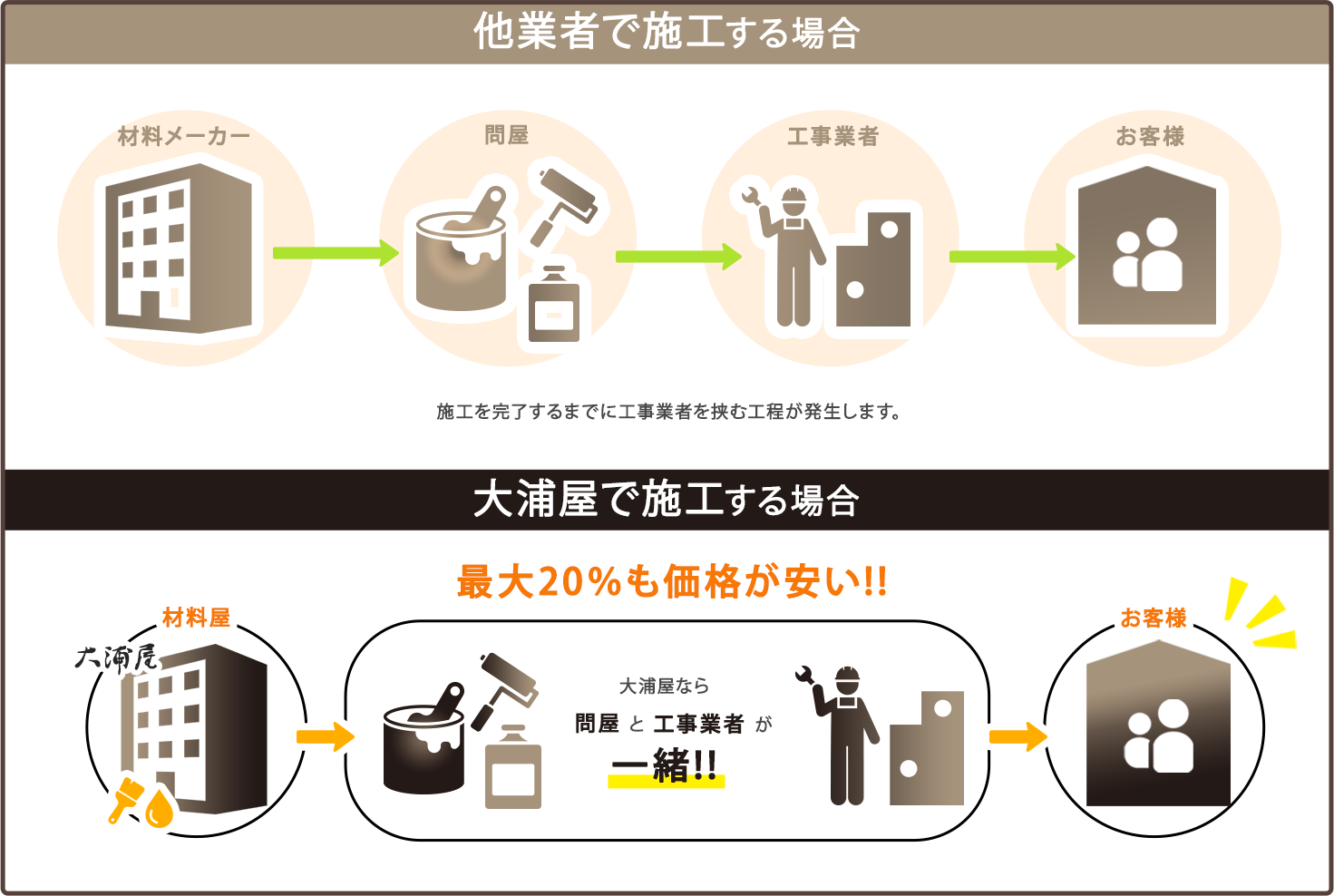 他業者で施工する場合

材料メーカー

問屋

工事業者

お客様

施工を完了するまでに工事業者を挟む工程が発生します。

大浦屋で施工する場合

最大20%も価格が安い!!

材料屋

大浦屋

大浦屋なら

問屋 と 工事業者 が

一緒!!

お客様